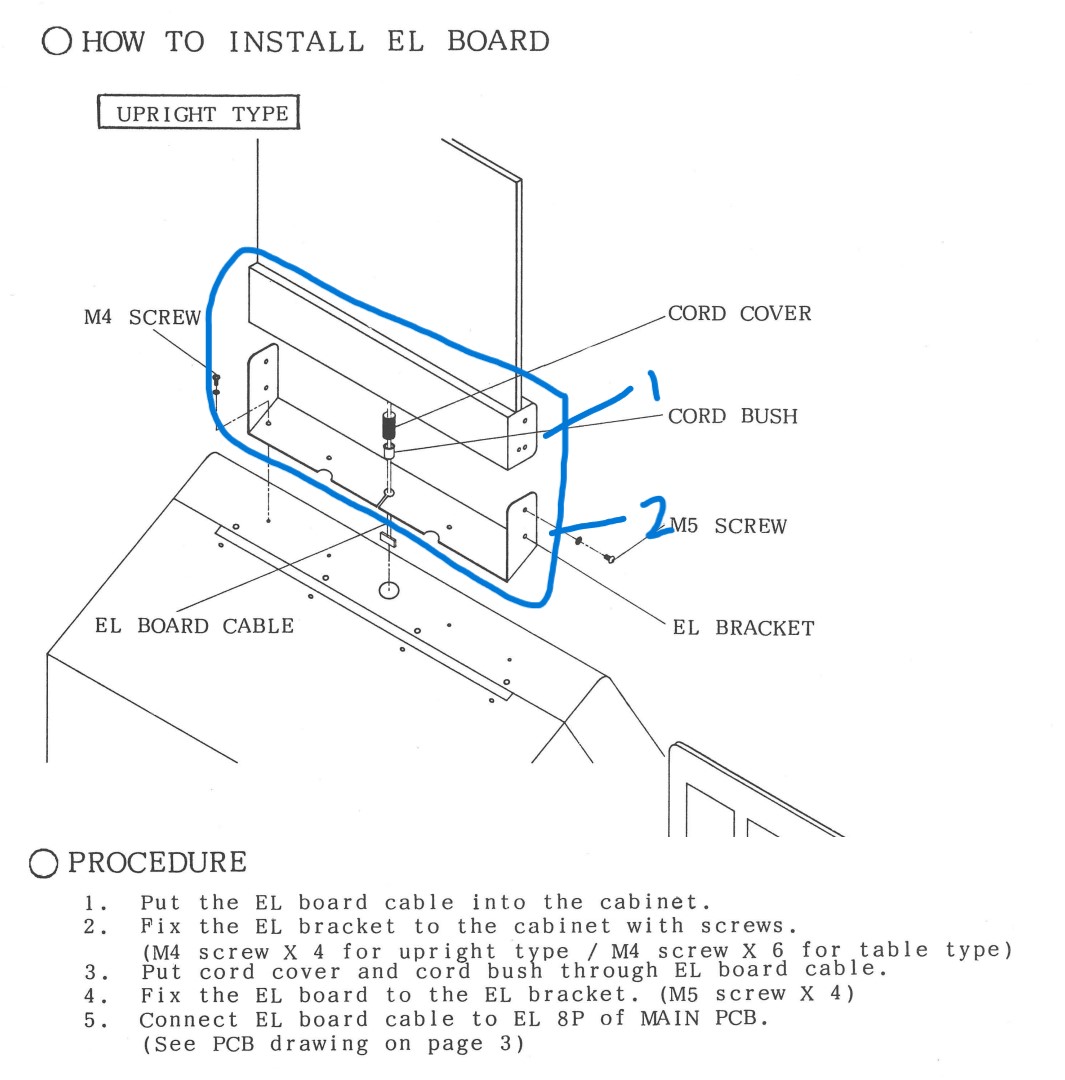 ○ HOW TO INSTALL EL BOARD

UPRIGHT TYPE

M4 SCREW

CORD COVER

1

CORD BUSH

2

M5 SCREW

EL BOARD CABLE

EL BRACKET

○ PROCEDURE

1. Put the EL board cable into the cabinet.
2. Fix the EL bracket to the cabinet with screws. (M4 screw X 4 for upright type / M4 screw X 6 for table type)
3. Put cord cover and cord bush through EL board cable.
4. Fix the EL board to the EL bracket. (M5 screw X 4)
5. Connect EL board cable to EL 8P of MAIN PCB. (See PCB drawing on page 3)